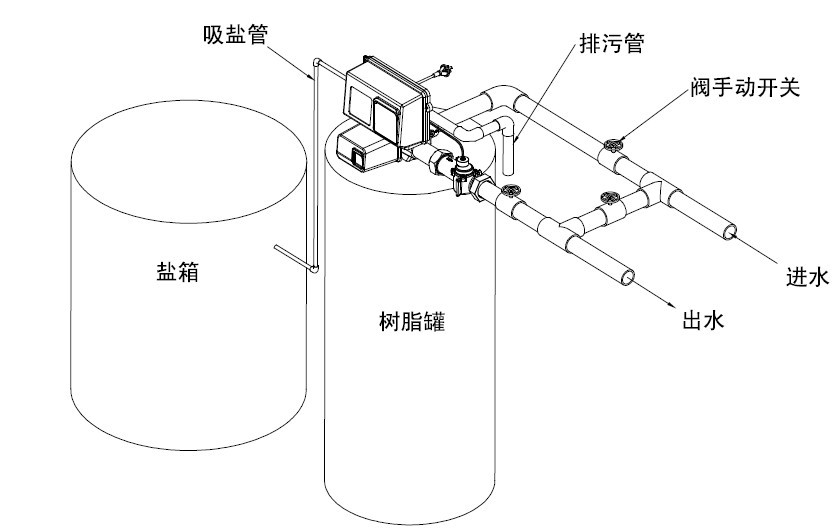 吸盐管
排污管
阀手动开关
盐箱
树脂罐
进水
出水